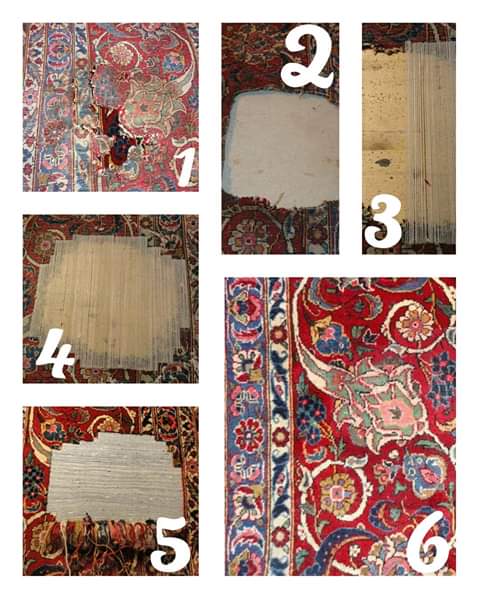 1
2
3
4
5
6